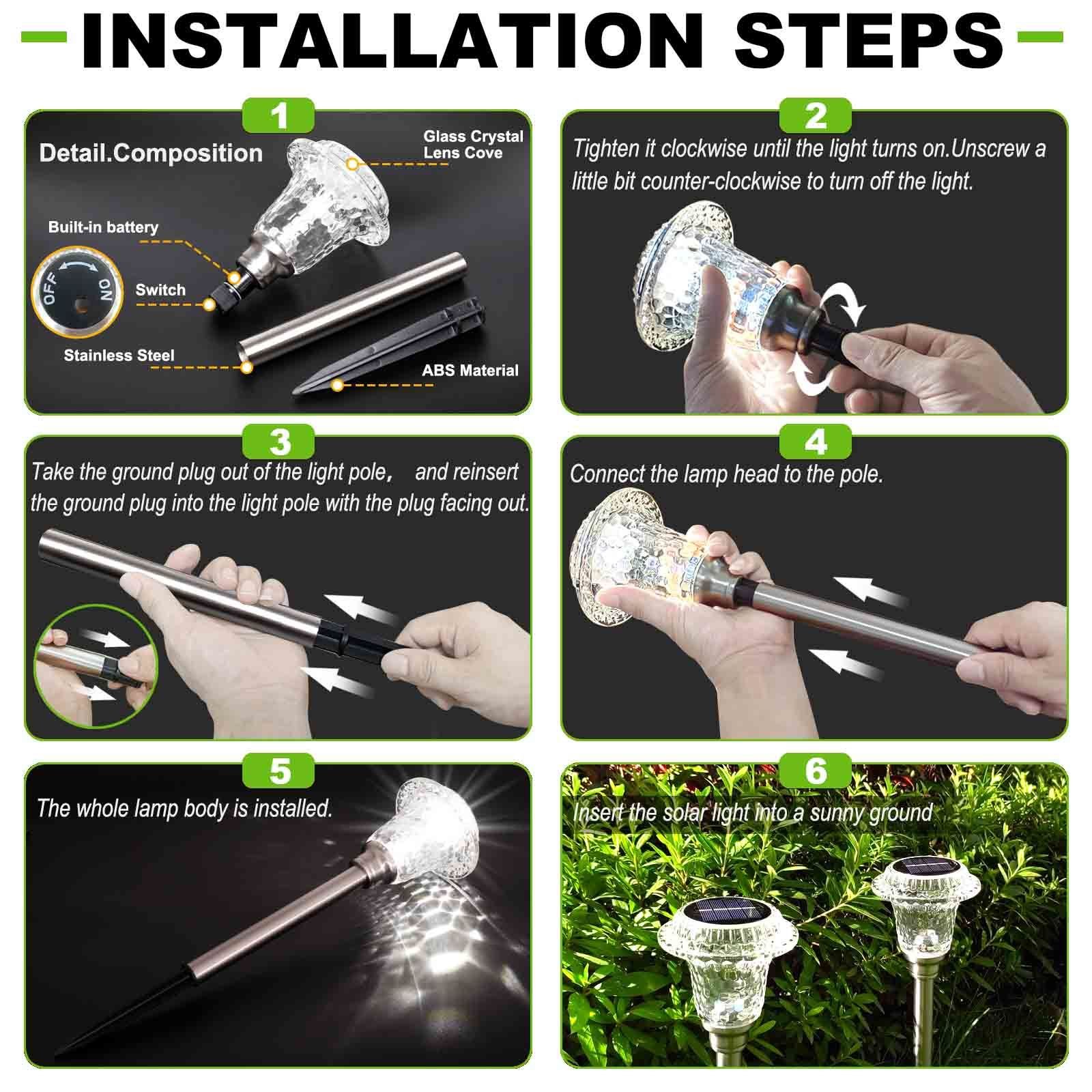 INSTALLATION STEPS

1

Detail.Composition

Glass Crystal Lens Cove

Built-in battery

OFF ON

Switch

Stainless Steel

ABS Material

2

Tighten it clockwise until the light turns on.Unscrew a little bit counter-clockwise to turn off the light.

3

Take the ground plug out of the light pole， and reinsert the ground plug into the light pole with the plug facing out.

4

Connect the lamp head to the pole.

5

The whole lamp body is installed.

6

Insert the solar light into a sunny ground